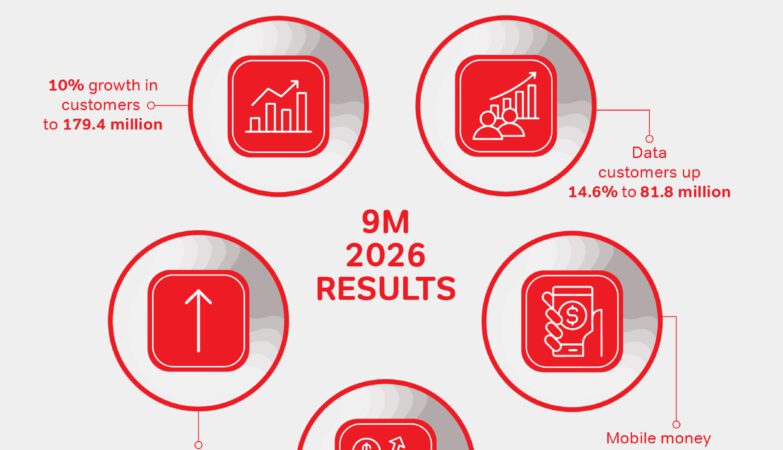 10% growth in customers to 179.4 million

Data customers up 14.6% to 81.8 million

9M 2026 RESULTS

Mobile money